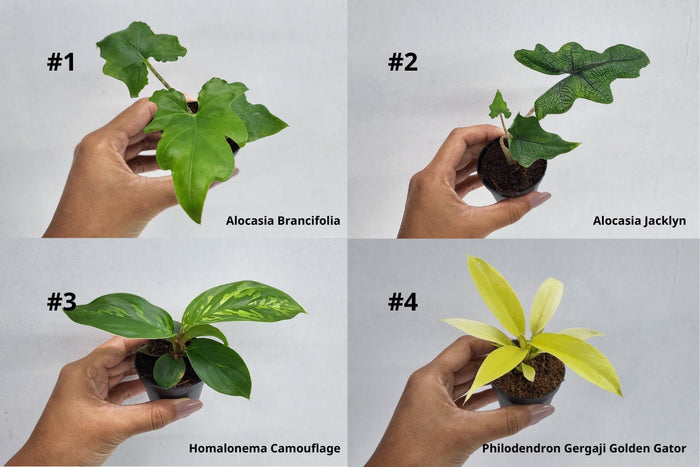 #1

Alocasia Brancifolia

#2

Alocasia Jacklyn

#3

Homalonema Camouflage

#4

Philodendron Gergaji Golden Gator